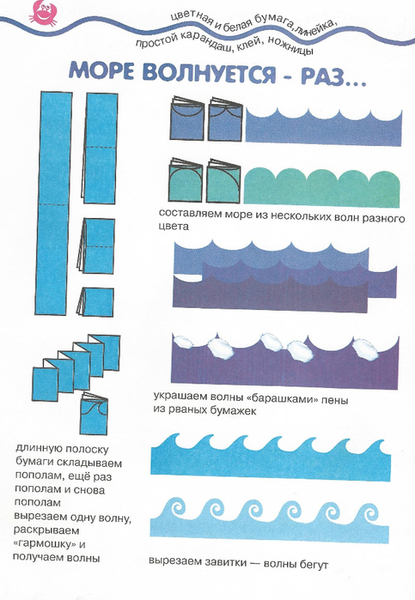 цветная и белая бумага, линейка, простой карандаш, клей, ножницы

МОРЕ ВОЛНУЕТСЯ - РАЗ...

составляем море из нескольких волн разного цвета

украшаем волны «барашками» пены из рваных бумажек

длинную полоску бумаги складываем пополам, ещё раз пополам и снова пополам
вырезаем одну волну, раскрываем «гармошку» и получаем волны

вырезаем завитки — волны бегут