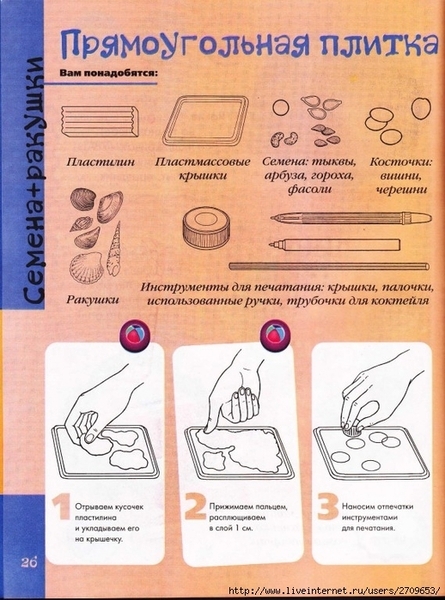 Семена+ракушки

Прямоугольная плитка

Вам понадобятся:

Пластилин

Пластмассовые крышки

Семена: тыквы, арбуза, гороха, фасоли

Косточки: вишни, черешни

Ракушки

Инструменты для печатания: крышки, палочки, использованные ручки, трубочки для коктейля

1 Отрываем кусочек пластилина и укладываем его на крышечку.

2 Прижимаем пальцем, расплющиваем в слой 1 см.

3 Наносим отпечатки инструментами для печатания.

26

http://www.liveinternet.ru/users/2709653/