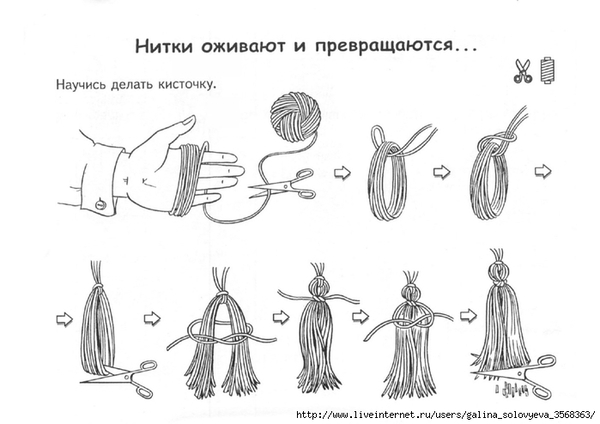 Нитки оживают и превращаются...

Научись делать кисточку.

http://www.liveinternet.ru/users/galina_solovyeva_3568363/