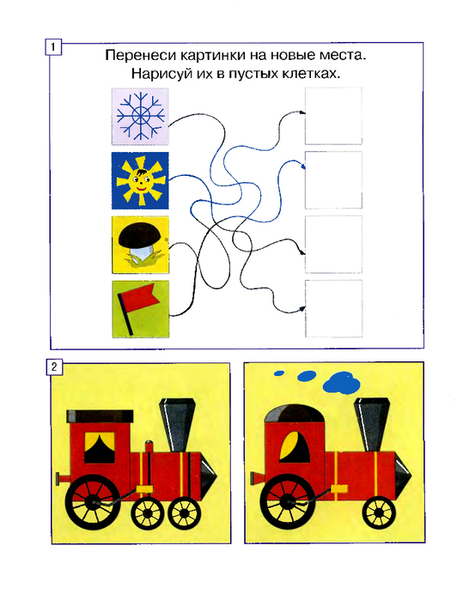 1

Перенеси картинки на новые места.
Нарисуй их в пустых клетках.

2