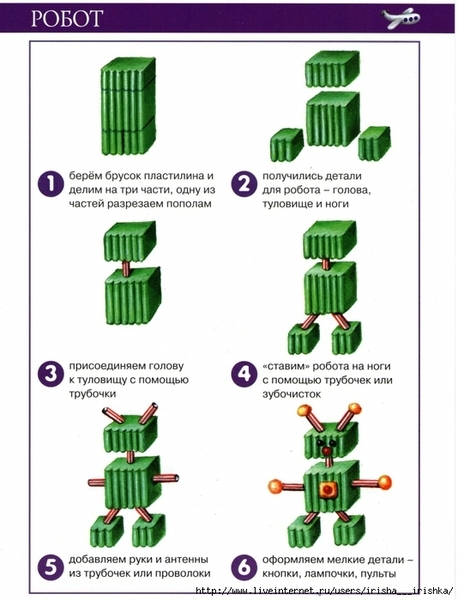 РОБОТ

1 берём брусок пластилина и делим на три части, одну из частей разрезаем пополам

2 получились детали для робота – голова, туловище и ноги

3 присоединяем голову к туловищу с помощью трубочки

4 «ставим» робота на ноги с помощью трубочек или зубочисток

5 добавляем руки и антенны из трубочек или проволоки

6 оформляем мелкие детали – кнопки, лампочки, пульты

http://www.liveinternet.ru/users/irisha___irishka/