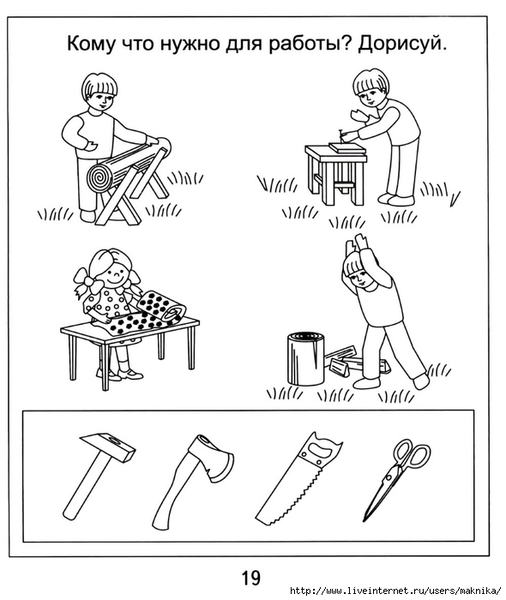 Кому что нужно для работы? Дорисуй.

19

http://www.liveinternet.ru/users/maknika/