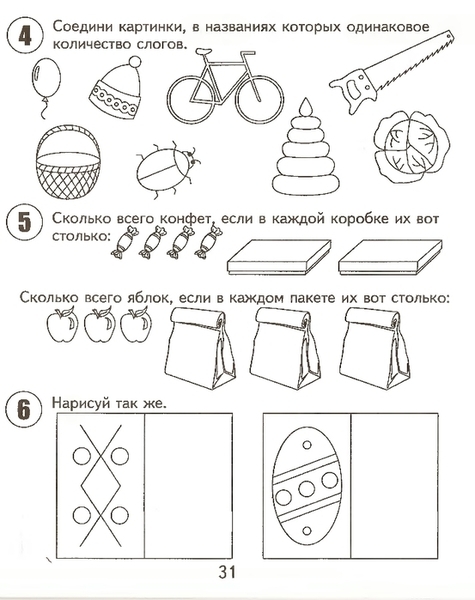 4 Соедини картинки, в названиях которых одинаковое количество слогов.

5 Сколько всего конфет, если в каждой коробке их вот столько:

Сколько всего яблок, если в каждом пакете их вот столько:

6 Нарисуй так же.

31