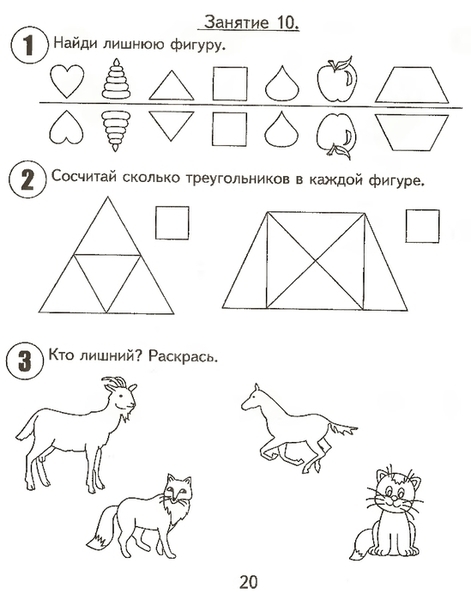 Занятие 10.

1 Найди лишнюю фигуру.

2 Сосчитай сколько треугольников в каждой фигуре.

3 Кто лишний? Раскрась.

20