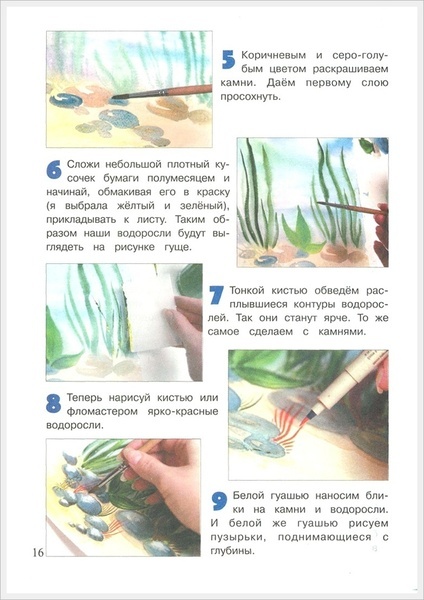 5 Коричневым и серо-голубым цветом раскрашиваем камни. Даём первому слою просохнуть.

6 Сложи небольшой плотный кусочек бумаги полумесяцем и начинай, обмакивая его в краску (я выбрала жёлтый и зелёный), прикладывать к листу. Таким образом наши водоросли будут выглядеть на рисунке гуще.

7 Тонкой кистью обведём расплывшиеся контуры водорослей. Так они станут ярче. То же самое сделаем с камнями.

8 Теперь нарисуй кистью или фломастером ярко-красные водоросли.

9 Белой гуашью наносим блики на камни и водоросли. И белой же гуашью рисуем пузырьки, поднимающиеся с глубины.

16