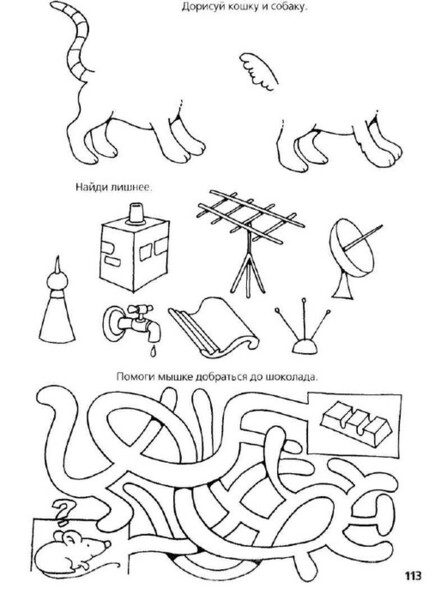 Дорисуй кошку и собаку.

Найди лишнее.

Помоги мышке добраться до шоколада.

?

113