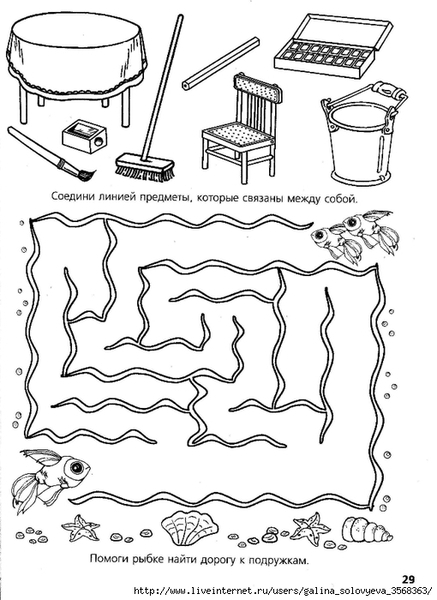 Соедини линией предметы, которые связаны между собой.

Помоги рыбке найти дорогу к подружкам.

29

http://www.liveinternet.ru/users/galina_solovyeva_3568363/